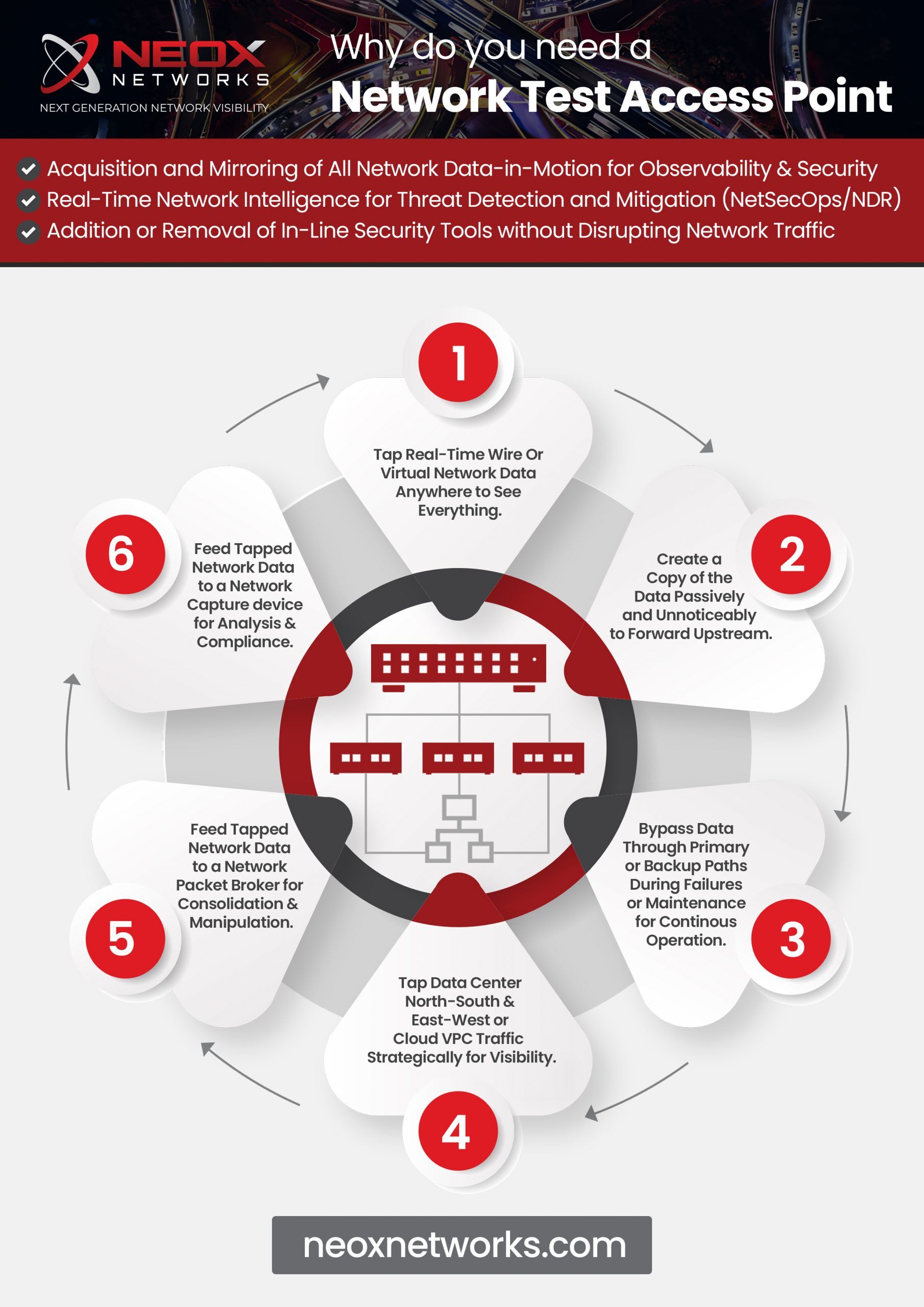 NEOX NETWORKS
NEXT GENERATION NETWORK VISIBILITY

Why do you need a
Network Test Access Point

Acquisition and Mirroring of All Network Data-in-Motion for Observability & Security
Real-Time Network Intelligence for Threat Detection and Mitigation (NetSecOps/NDR)
Addition or Removal of In-Line Security Tools without Disrupting Network Traffic

1
Tap Real-Time Wire Or Virtual Network Data Anywhere to See Everything.

2
Create a Copy of the Data Passively and Unnoticeably to Forward Upstream.

3
Bypass Data Through Primary or Backup Paths During Failures or Maintenance for Continous Operation.

4
Tap Data Center North-South & East-West or Cloud VPC Traffic Strategically for Visibility.

5
Feed Tapped Network Data to a Network Packet Broker for Consolidation & Manipulation.

6
Feed Tapped Network Data to a Network Capture device for Analysis & Compliance.

neoxnetworks.com